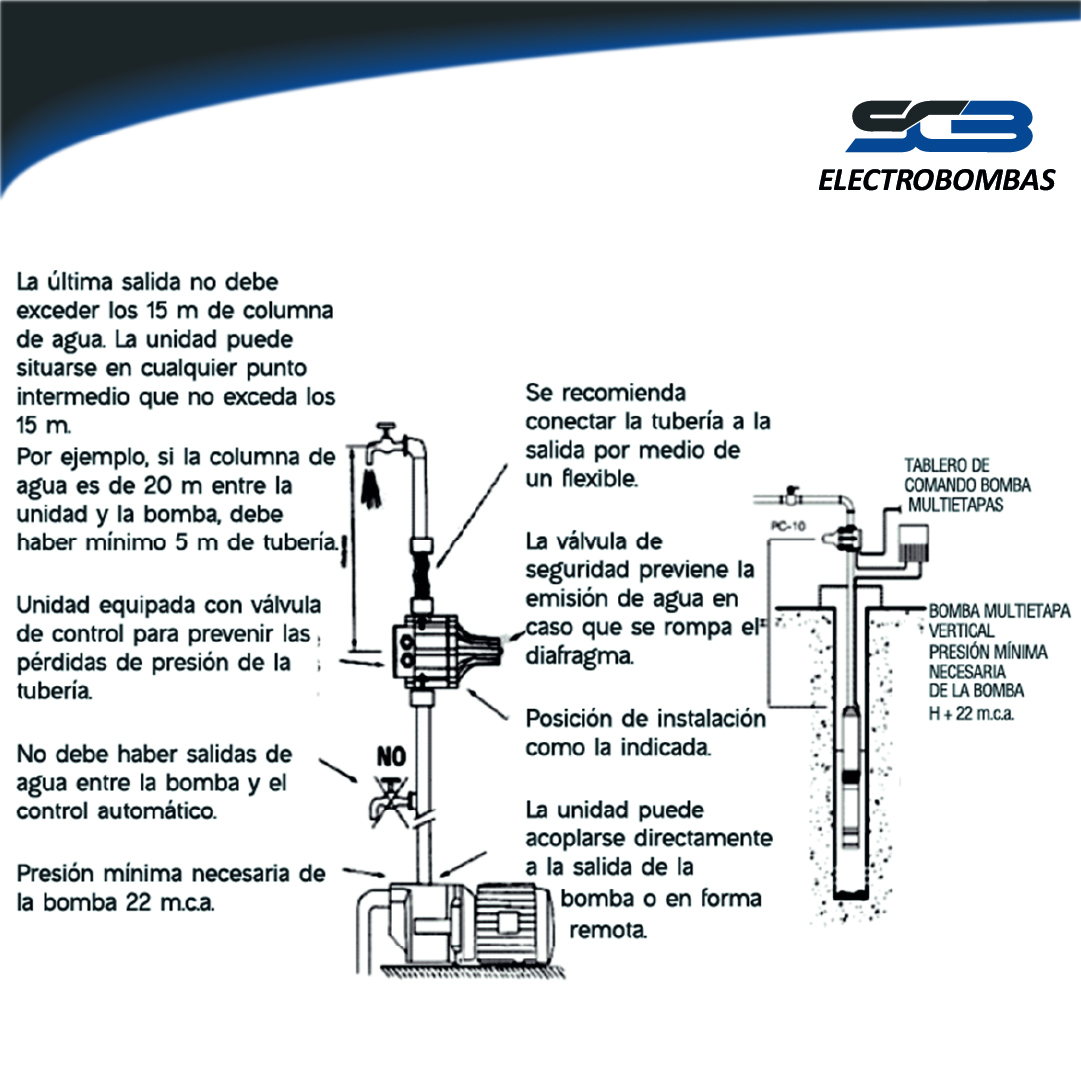 SCB
ELECTROBOMBAS

La última salida no debe exceder los 15 m de columna de agua. La unidad puede situarse en cualquier punto intermedio que no exceda los 15 m.
Por ejemplo, si la columna de agua es de 20 m entre la unidad y la bomba, debe haber mínimo 5 m de tubería.

Unidad equipada con válvula de control para prevenir las pérdidas de presión de la tubería.

No debe haber salidas de agua entre la bomba y el control automático.

Presión mínima necesaria de la bomba 22 m.c.a.

NO

Se recomienda conectar la tubería a la salida por medio de un flexible.

La válvula de seguridad previene la emisión de agua en caso que se rompa el diafragma.

Posición de instalación como la indicada.

La unidad puede acoplarse directamente a la salida de la bomba o en forma remota.

TABLERO DE COMANDO BOMBA MULTIETAPAS

PC-10

BOMBA MULTIETAPA VERTICAL
PRESIÓN MÍNIMA NECESARIA DE LA BOMBA
H + 22 m.c.a.